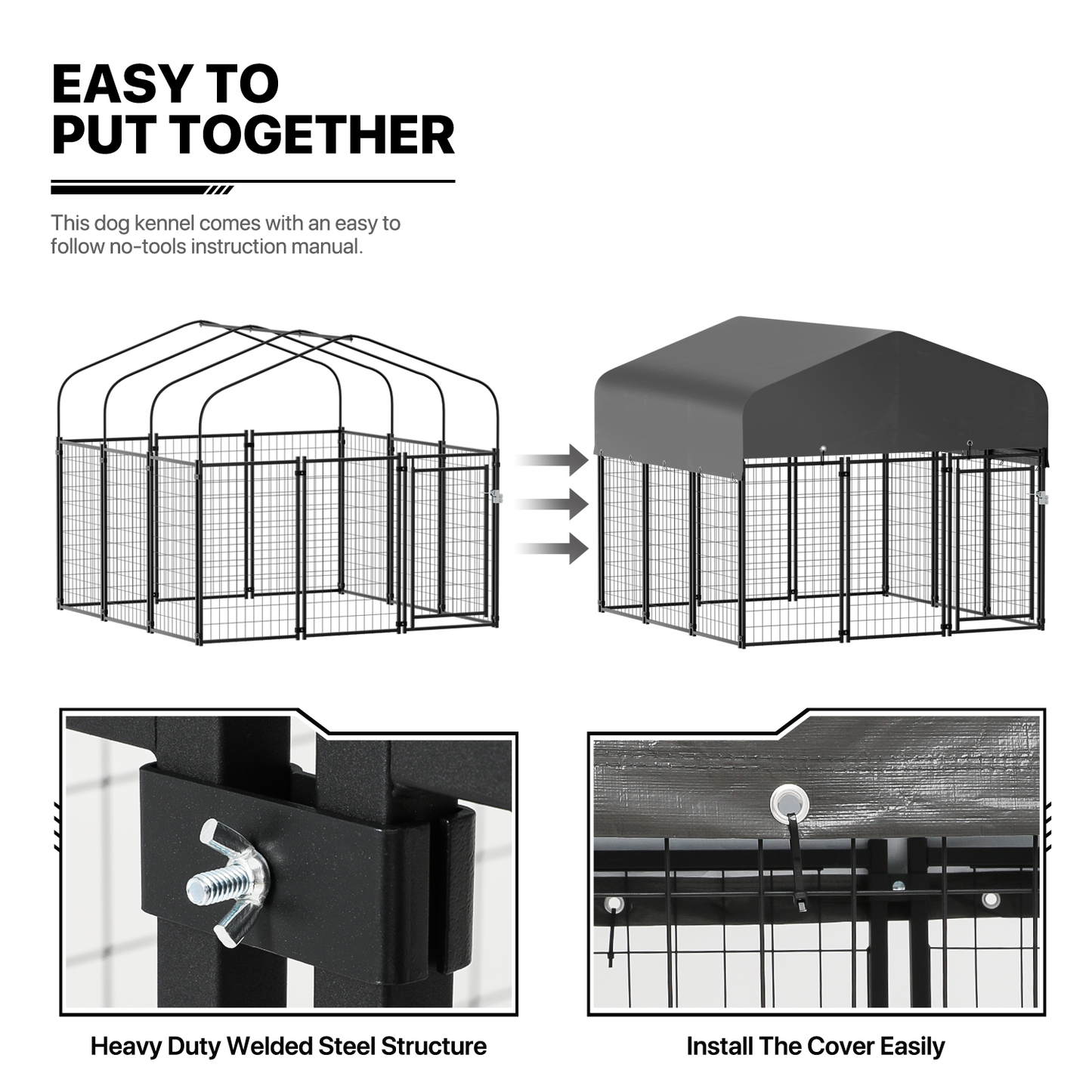 EASY TO
PUT TOGETHER

This dog kennel comes with an easy to follow no-tools instruction manual.

Heavy Duty Welded Steel Structure

Install The Cover Easily