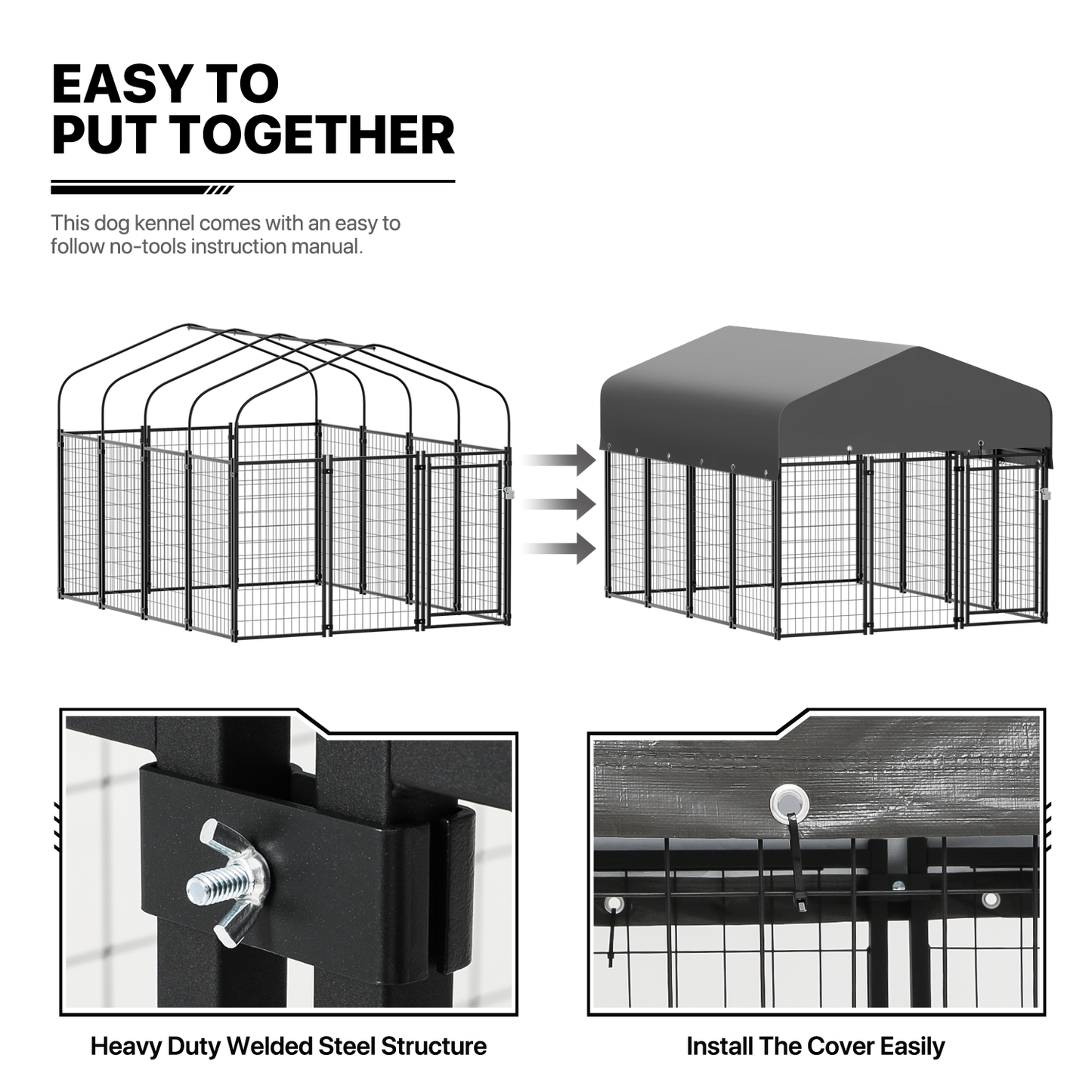 EASY TO
PUT TOGETHER

This dog kennel comes with an easy to follow no-tools instruction manual.

Heavy Duty Welded Steel Structure

Install The Cover Easily