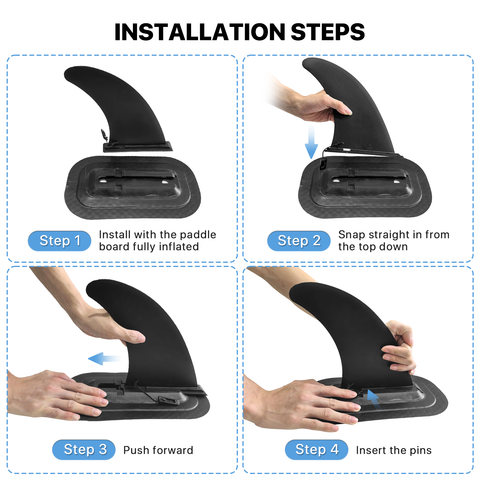 INSTALLATION STEPS

Step 1 Install with the paddle board fully inflated

Step 2 Snap straight in from the top down

Step 3 Push forward

Step 4 Insert the pins