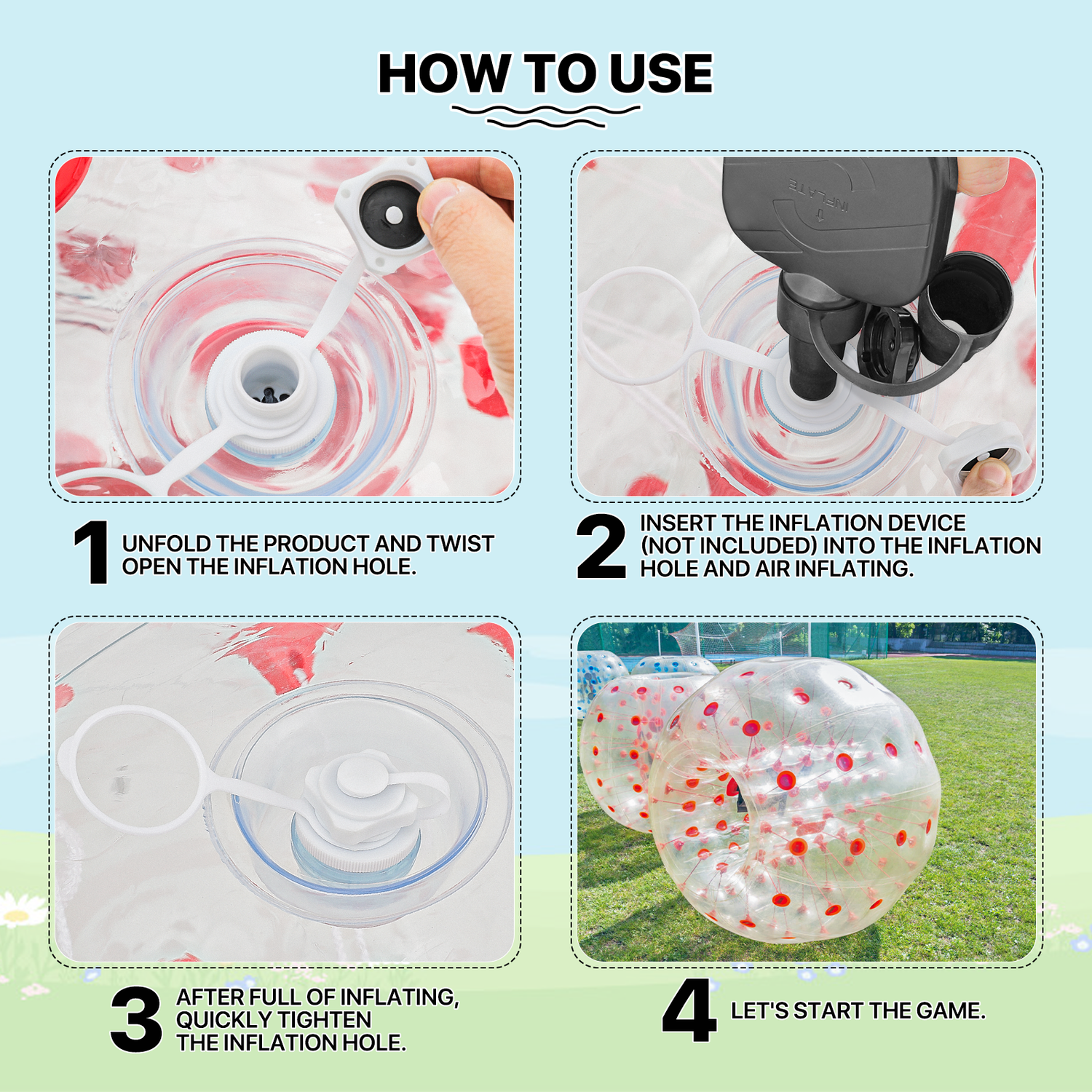 HOW TO USE

INFLATE

1 UNFOLD THE PRODUCT AND TWIST OPEN THE INFLATION HOLE.

2 INSERT THE INFLATION DEVICE (NOT INCLUDED) INTO THE INFLATION HOLE AND AIR INFLATING.

3 AFTER FULL OF INFLATING, QUICKLY TIGHTEN THE INFLATION HOLE.

4 LET'S START THE GAME.