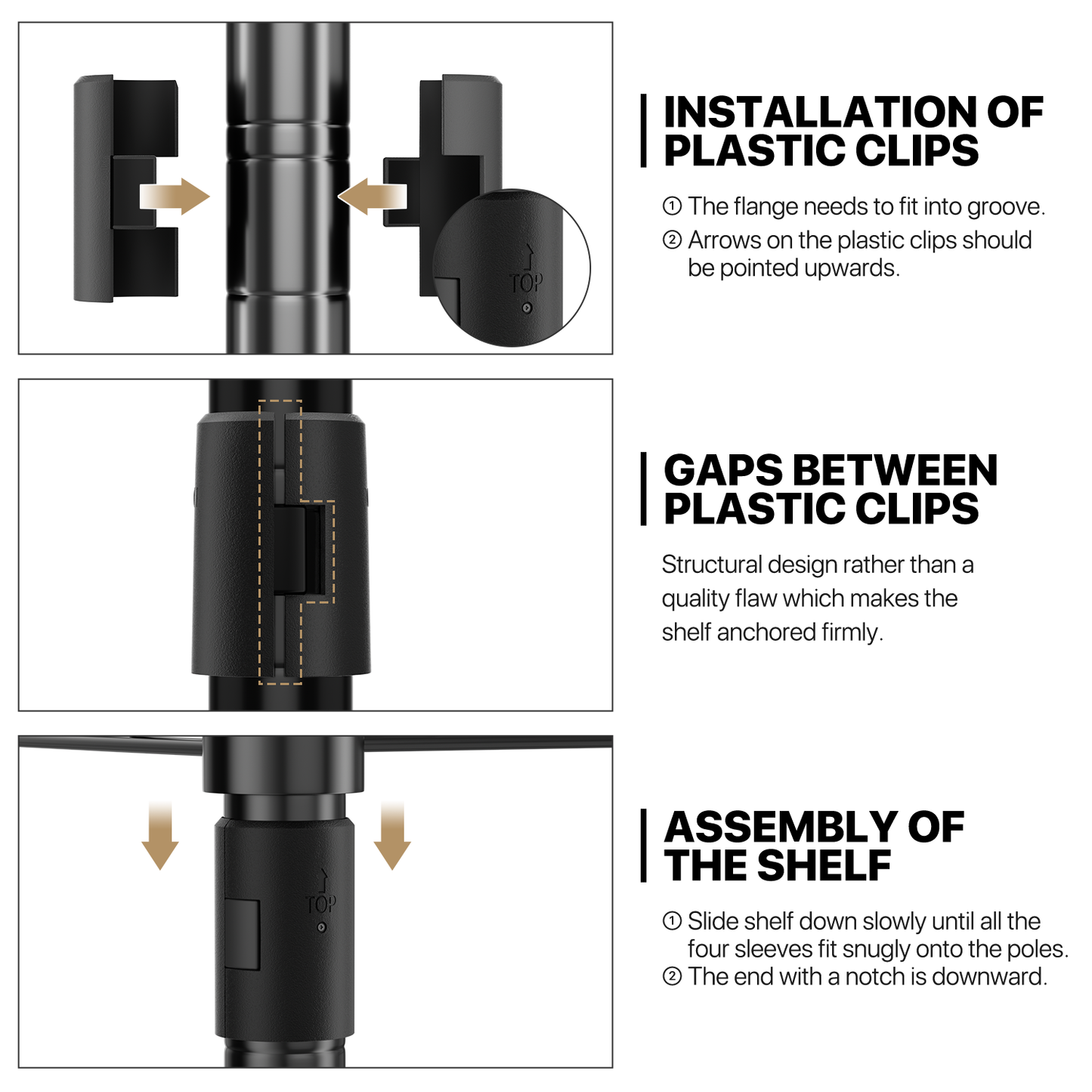 TOP

INSTALLATION OF PLASTIC CLIPS

① The flange needs to fit into groove.
② Arrows on the plastic clips should be pointed upwards.

GAPS BETWEEN PLASTIC CLIPS

Structural design rather than a quality flaw which makes the shelf anchored firmly.

TOP

ASSEMBLY OF THE SHELF

① Slide shelf down slowly until all the four sleeves fit snugly onto the poles.
② The end with a notch is downward.