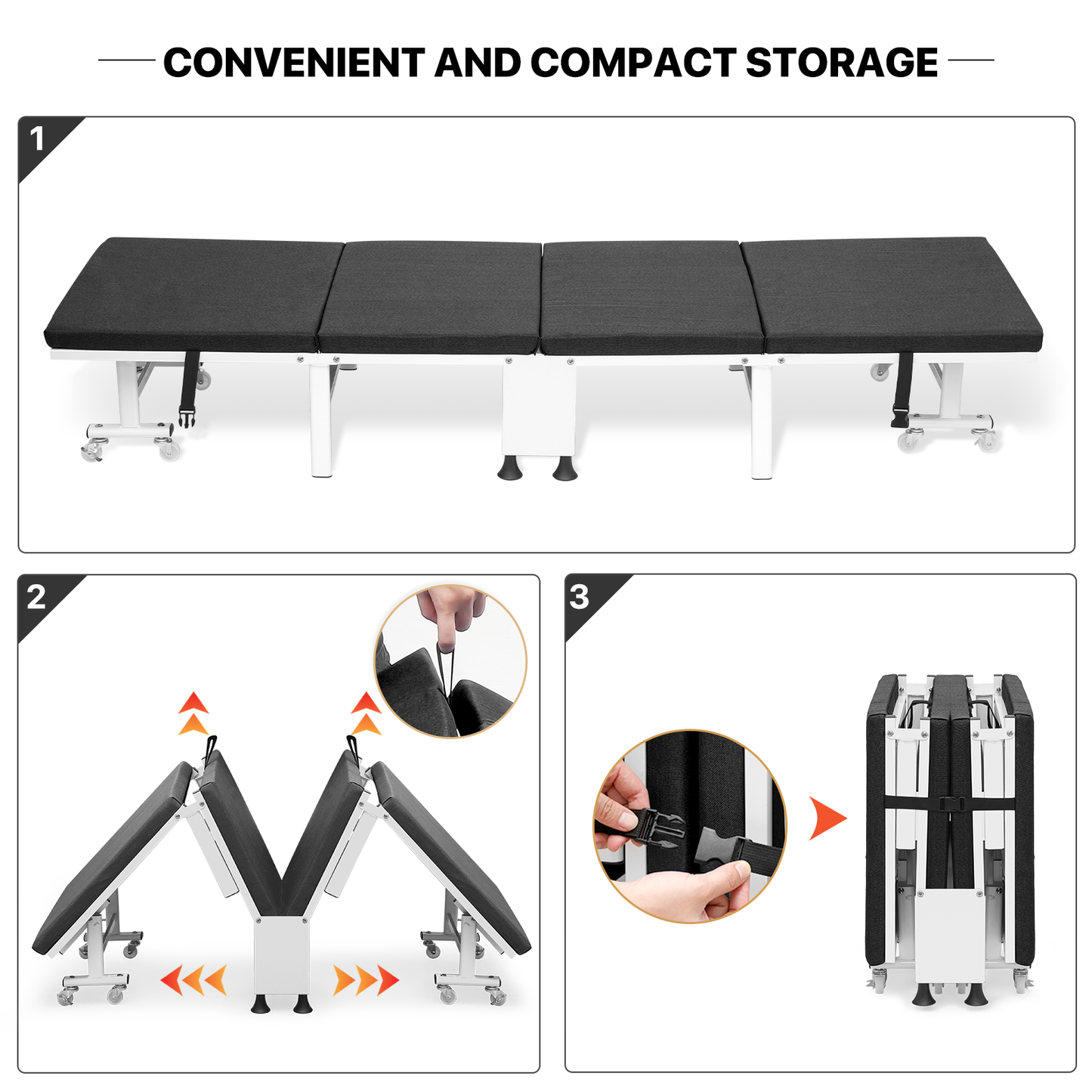 CONVENIENT AND COMPACT STORAGE

1

2

3