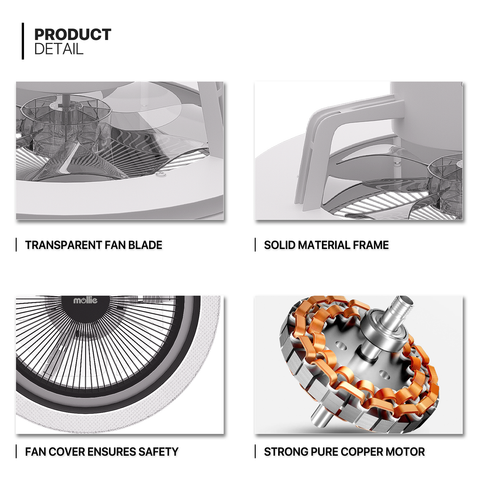 PRODUCT
DETAIL

TRANSPARENT FAN BLADE

SOLID MATERIAL FRAME

mollie

FAN COVER ENSURES SAFETY

STRONG PURE COPPER MOTOR