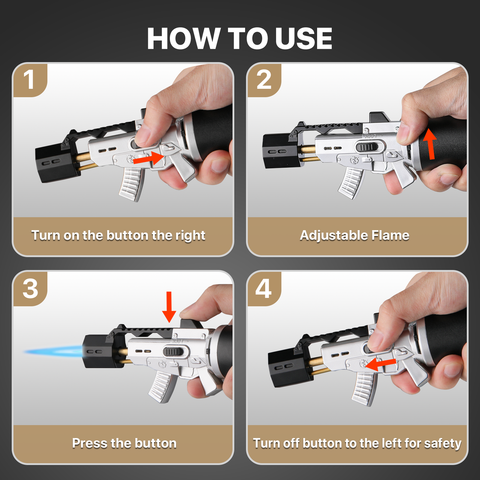 HOW TO USE

1

Turn on the button the right

2

Adjustable Flame

3

Press the button

4

Turn off button to the left for safety